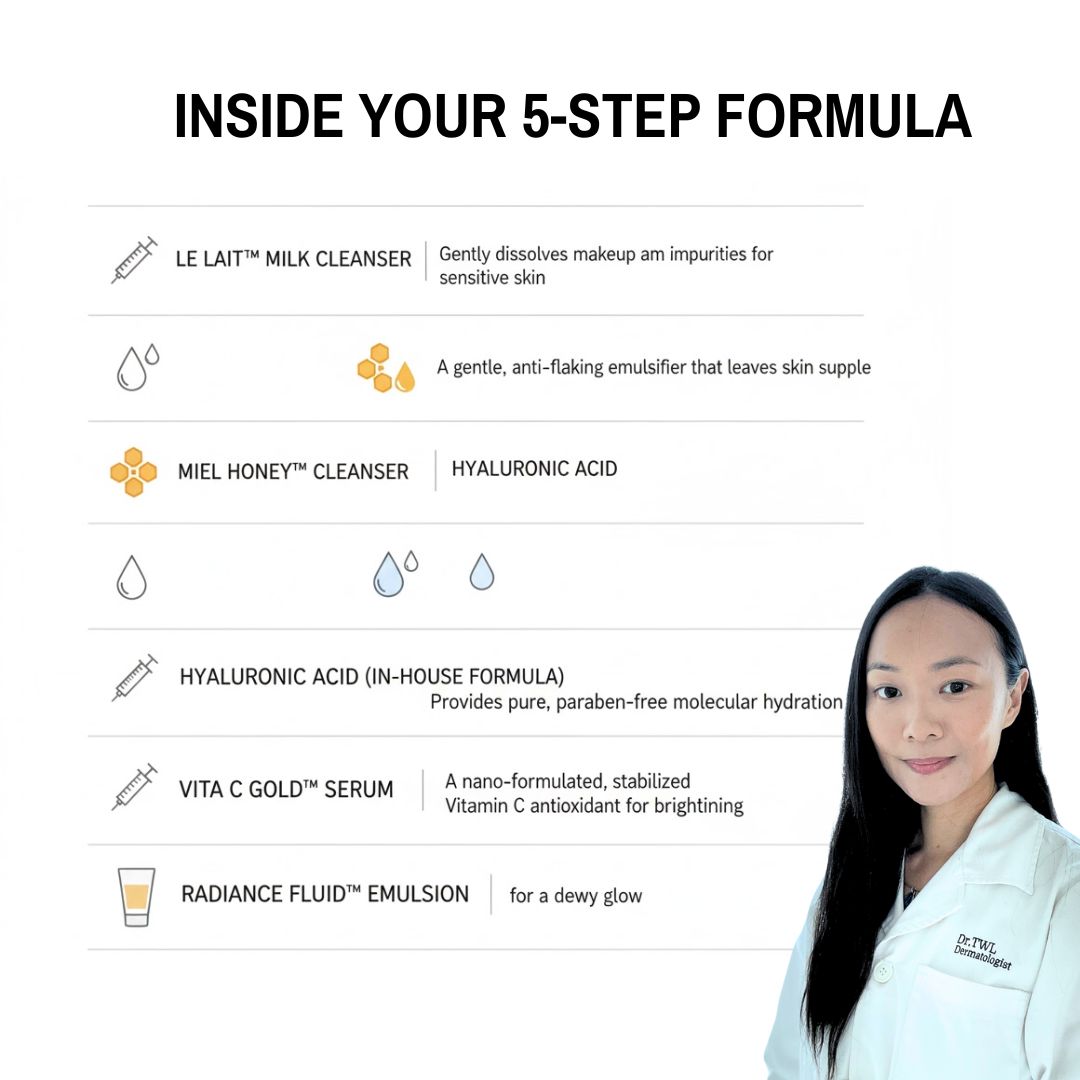 INSIDE YOUR 5-STEP FORMULA

LE LAIT™ MILK CLEANSER | Gently dissolves makeup am impurities for sensitive skin

A gentle, anti-flaking emulsifier that leaves skin supple

MIEL HONEY™ CLEANSER | HYALURONIC ACID

HYALURONIC ACID (IN-HOUSE FORMULA)
Provides pure, paraben-free molecular hydration

VITA C GOLD™ SERUM | A nano-formulated, stabilized Vitamin C antioxidant for brightining

RADIANCE FLUID™ EMULSION | for a dewy glow

Dr.TWL
Dermatologist